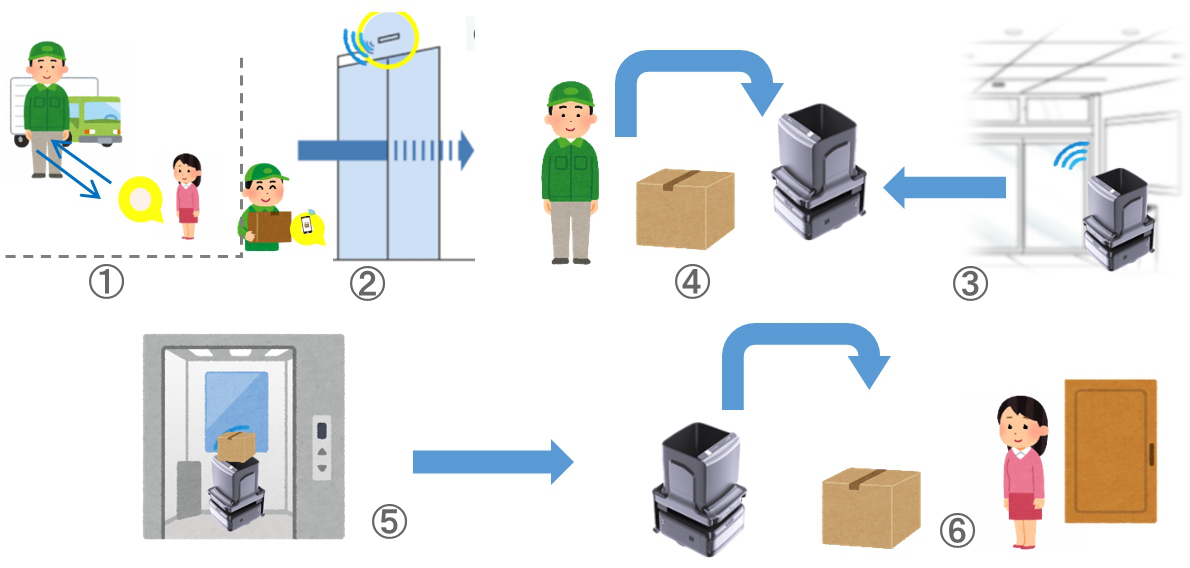 ①

②

④

③

⑤

⑥